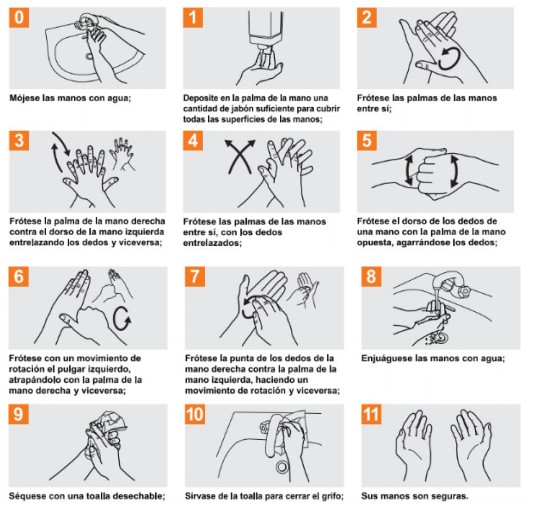 0

Mójese las manos con agua;

1

Deposite en la palma de la mano una cantidad de jabón suficiente para cubrir todas las superficies de las manos;

2

Frótese las palmas de las manos entre sí;

3

Frótese la palma de la mano derecha contra el dorso de la mano izquierda entrelazando los dedos y viceversa;

4

Frótese las palmas de las manos entre sí, con los dedos entrelazados;

5

Frótese el dorso de los dedos de una mano con la palma de la mano opuesta, agarrándose los dedos;

6

Frótese con un movimiento de rotación el pulgar izquierdo, atrapándolo con la palma de la mano derecha y viceversa;

7

Frótese la punta de los dedos de la mano derecha contra la palma de la mano izquierda, haciendo un movimiento de rotación y viceversa;

8

Enjuáguese las manos con agua;

9

Séquese con una toalla desechable;

10

Sírvase de la toalla para cerrar el grifo;

11

Sus manos son seguras.